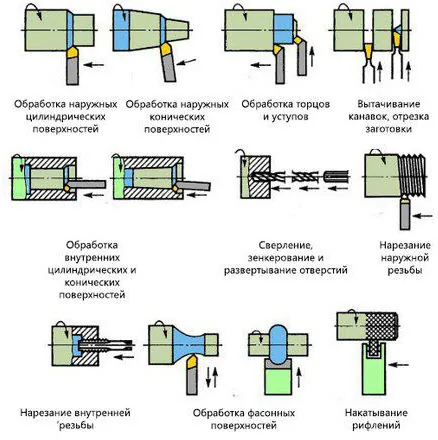 Обработка наружных цилиндрических поверхностей

Обработка наружных конических поверхностей

Обработка торцов и уступов

Вытачивание канавок, отрезка заготовки

Обработка внутренних цилиндрических и конических поверхностей

Сверление, зенкерование и развертывание отверстий

Нарезание наружной резьбы

Нарезание внутренней резьбы

Обработка фасонных поверхностей

Накатывание рифлений